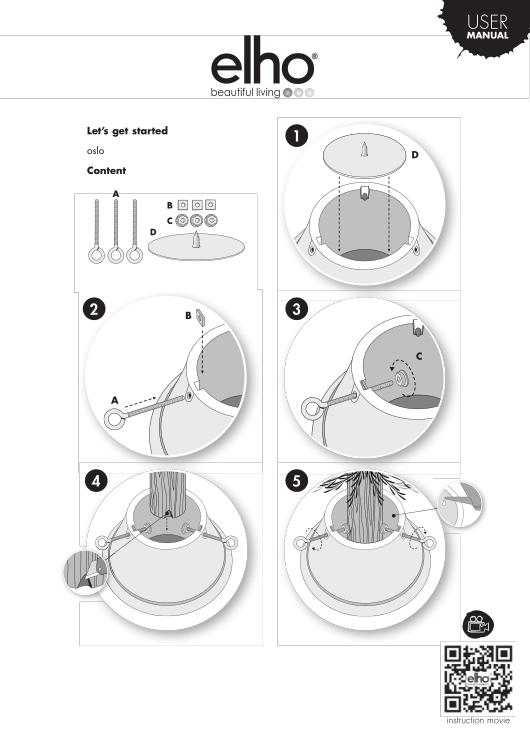 USER
MANUAL

elho®
beautiful living

Let's get started

oslo

Content

A
B
C
D

1
D

2
B
A

3
C

4

5

elho

instruction movie